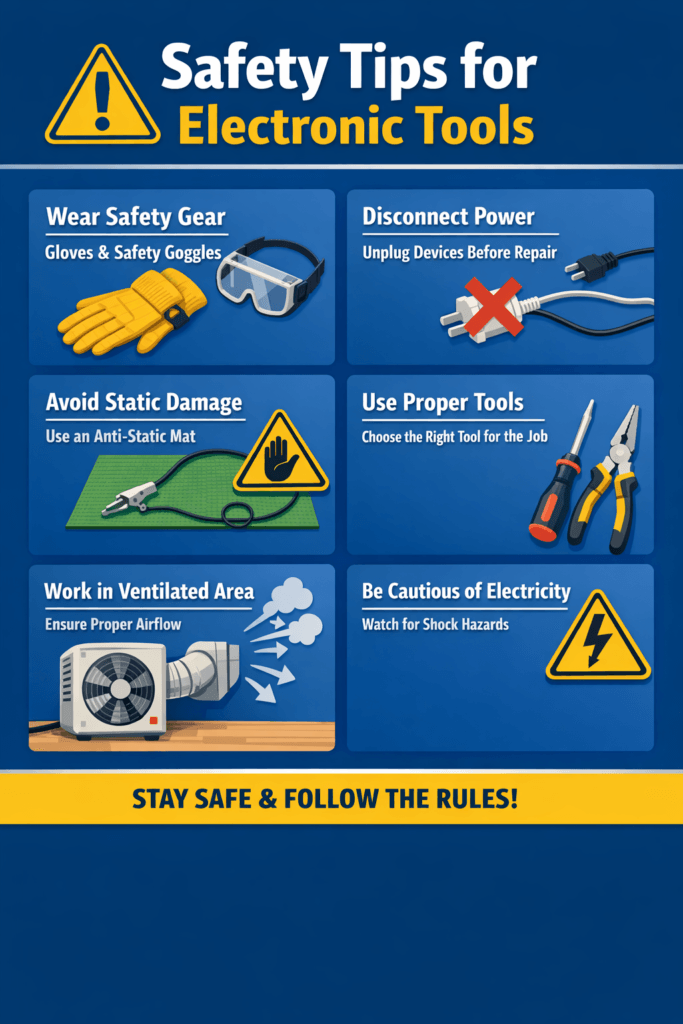 Safety Tips for Electronic Tools

Wear Safety Gear
Gloves & Safety Goggles

Disconnect Power
Unplug Devices Before Repair

Avoid Static Damage
Use an Anti-Static Mat

Use Proper Tools
Choose the Right Tool for the Job

Work in Ventilated Area
Ensure Proper Airflow

Be Cautious of Electricity
Watch for Shock Hazards

STAY SAFE & FOLLOW THE RULES!